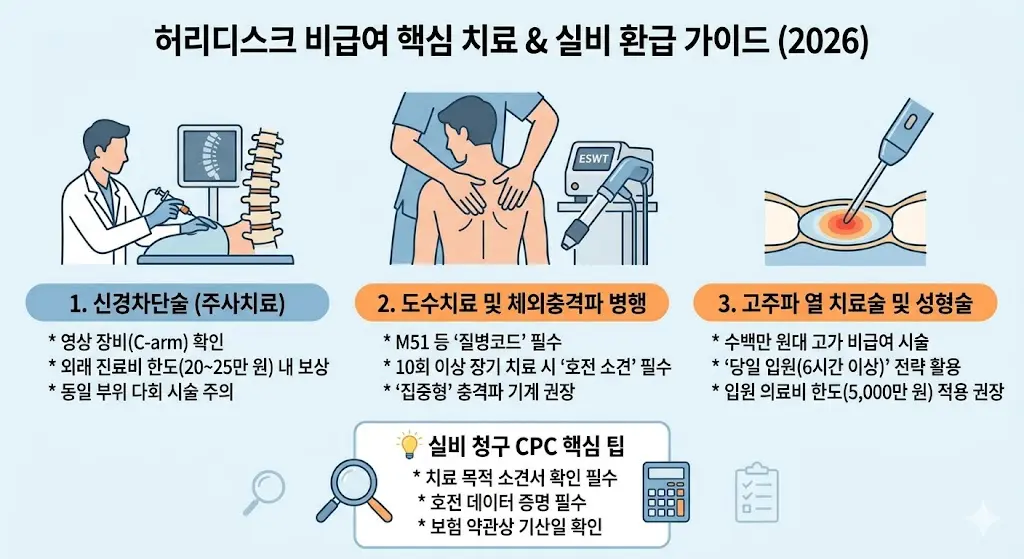 허리디스크 비급여 핵심 치료 & 실비 환급 가이드 (2026)

ESWT

1. 신경차단술 (주사치료)

* 영상 장비(C-arm) 확인
* 외래 진료비 한도(20~25만 원) 내 보상
* 동일 부위 다회 시술 주의

2. 도수치료 및 체외충격파 병행

* M51 등 '질병코드' 필수
* 10회 이상 장기 치료 시 '호전 소견' 필수
* '집중형' 충격파 기계 권장

3. 고주파 열 치료술 및 성형술

* 수백만 원대 고가 비급여 시술
* '당일 입원(6시간 이상)' 전략 활용
* 입원 의료비 한도(5,000만 원) 적용 권장

실비 청구 CPC 핵심 팁

* 치료 목적 소견서 확인 필수
* 호전 데이터 증명 필수
* 보험 약관상 기산일 확인